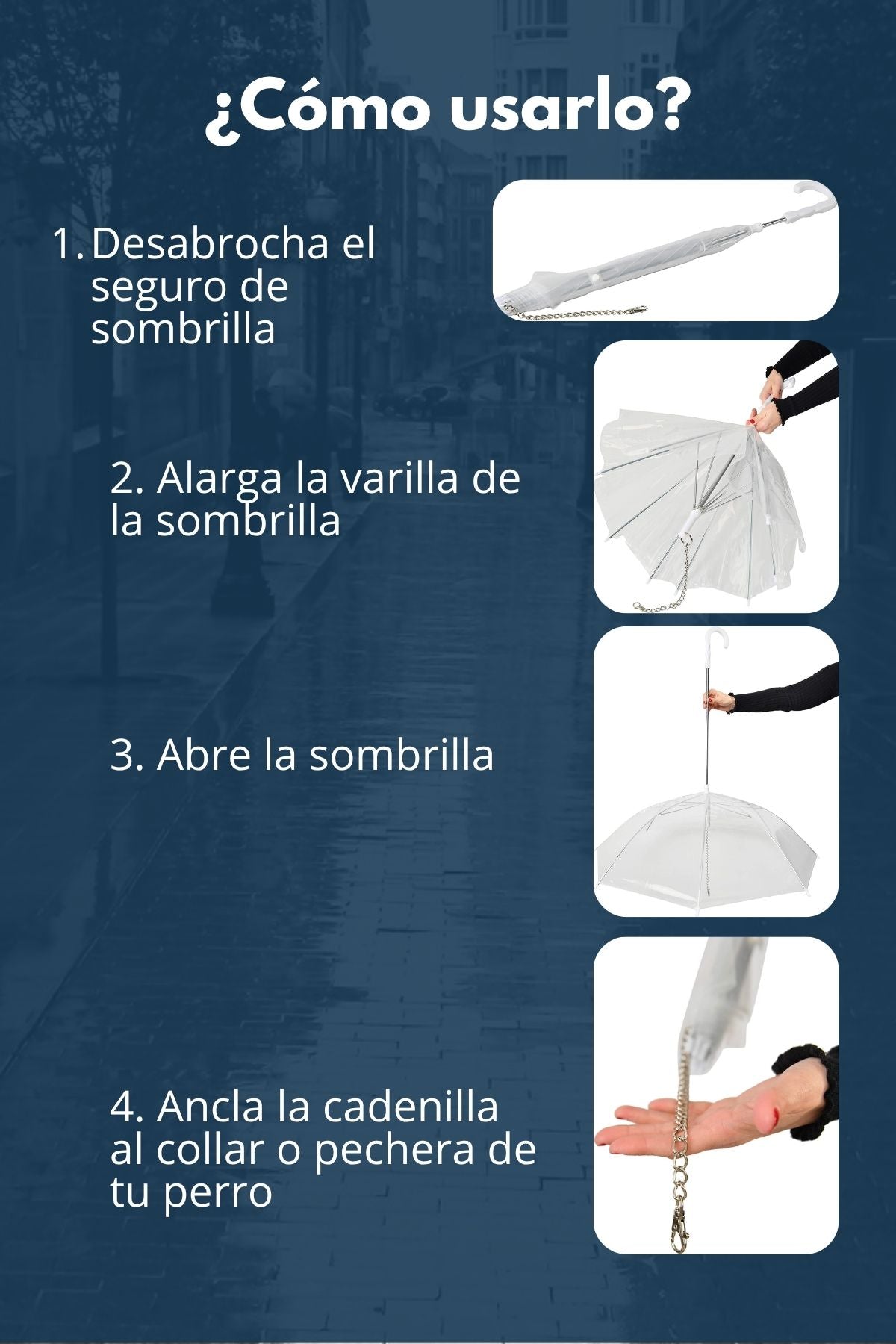 ¿Cómo usarlo?

1. Desabrocha el seguro de sombrilla

2. Alarga la varilla de la sombrilla

3. Abre la sombrilla

4. Ancla la cadenilla al collar o pechera de tu perro